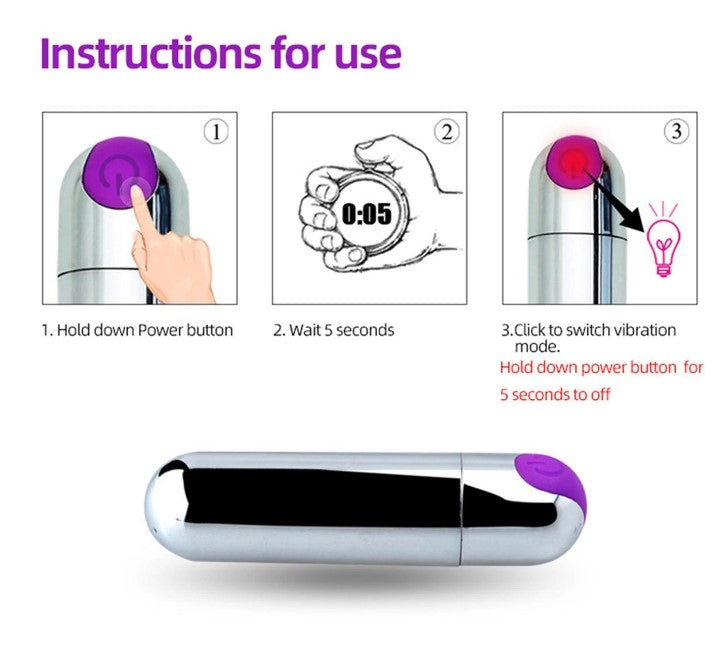 Instructions for use

①

②

0:05

③

1. Hold down Power button

2. Wait 5 seconds

3.Click to switch vibration mode.

Hold down power button for 5 seconds to off